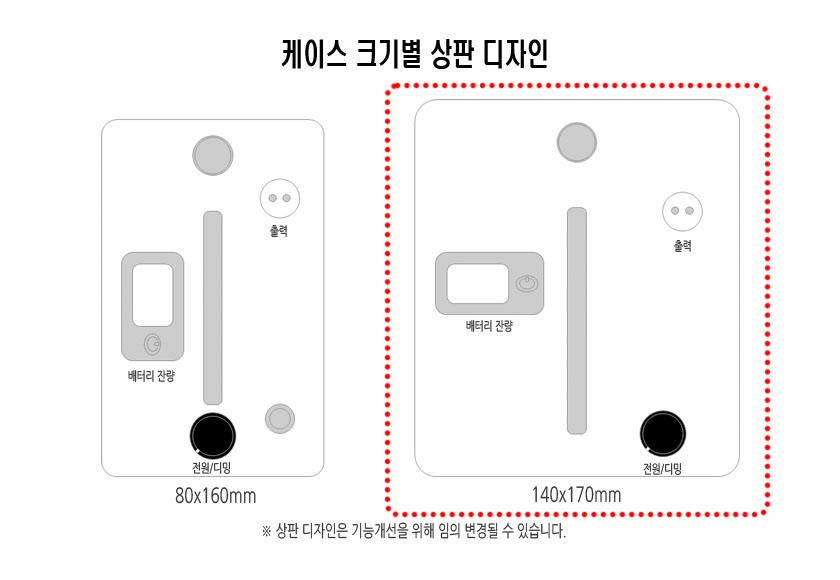 케이스 크기별 상판 디자인

출력

베터리 잔량

전원/디밍

80x160mm

출력

베터리 잔량

전원/디밍

140x170mm

※ 상판 디자인은 기능개선을 위해 임의 변경될 수 있습니다.